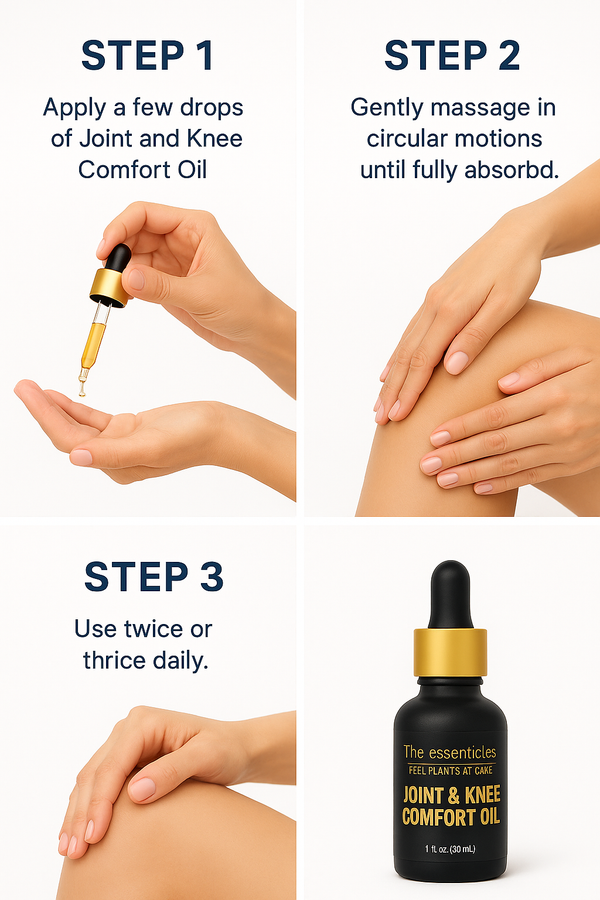 STEP 1
Apply a few drops of Joint and Knee Comfort Oil

STEP 2
Gently massage in circular motions until fully absorbd.

STEP 3
Use twice or thrice daily.

The essenticles
FEEL PLANTS AT CAKE
JOINT & KNEE COMFORT OIL
1 fl. oz. (30 mL)